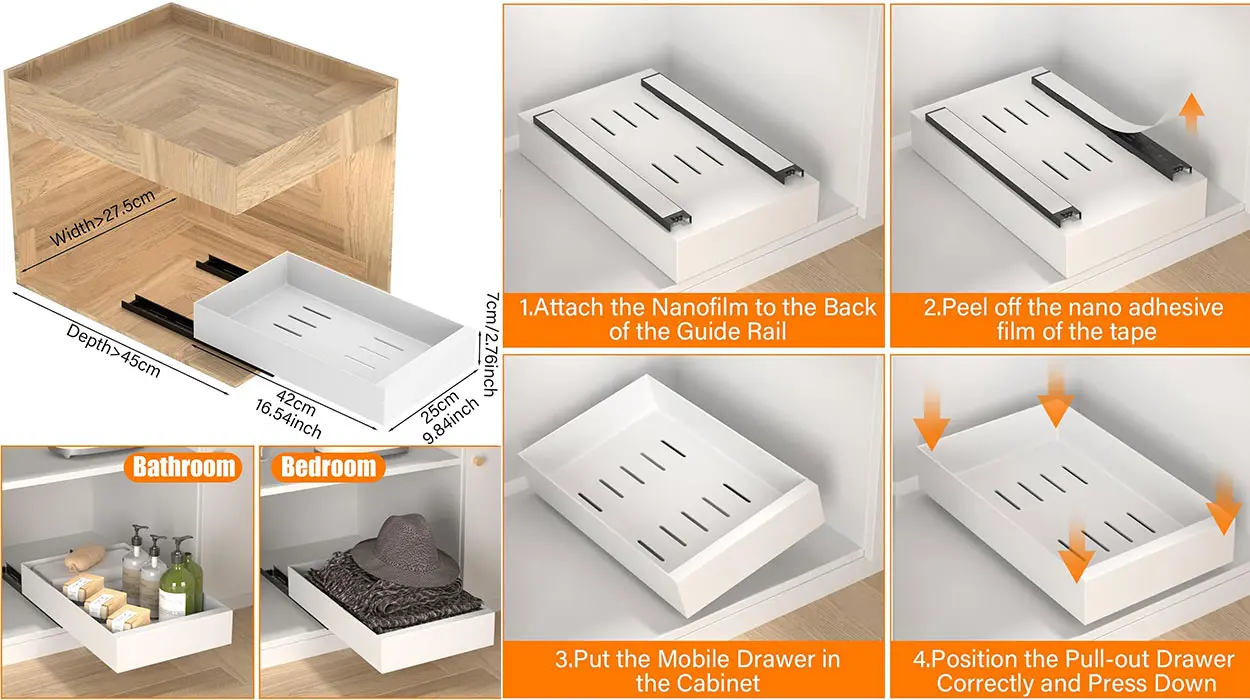 Width>27.5cm

Depth>45cm

42cm
16.54inch

25cm
9.84inch

7cm/2.76inch

Bathroom

Bedroom

1.Attach the Nanofilm to the Back of the Guide Rail

2.Peel off the nano adhesive film of the tape

3.Put the Mobile Drawer in the Cabinet

4.Position the Pull-out Drawer Correctly and Press Down