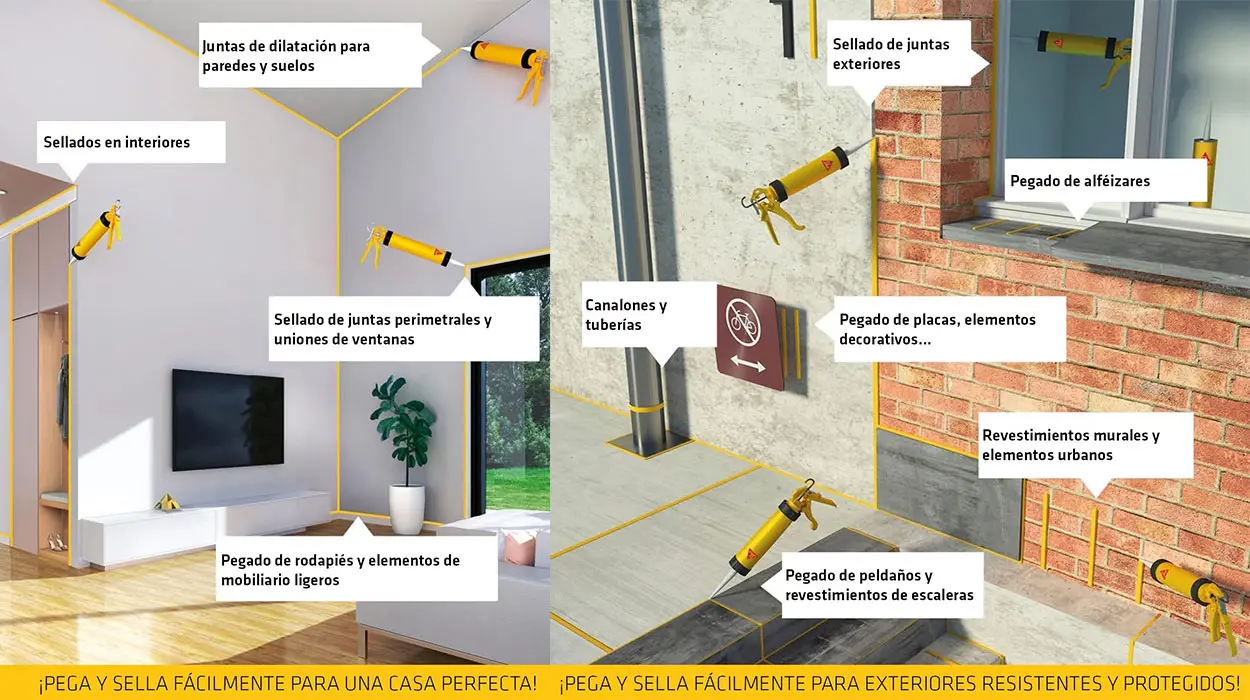 Juntas de dilatación para paredes y suelos

Sellados en interiores

Sellado de juntas perimetrales y uniones de ventanas

Pegado de rodapiés y elementos de mobiliario ligeros

¡PEGA Y SELLA FÁCILMENTE PARA UNA CASA PERFECTA!

Sellado de juntas exteriores

Pegado de alféizares

Canalones y tuberías

Pegado de placas, elementos decorativos...

Revestimientos murales y elementos urbanos

Pegado de peldaños y revestimientos de escaleras

¡PEGA Y SELLA FÁCILMENTE PARA EXTERIORES RESISTENTES Y PROTEGIDOS!