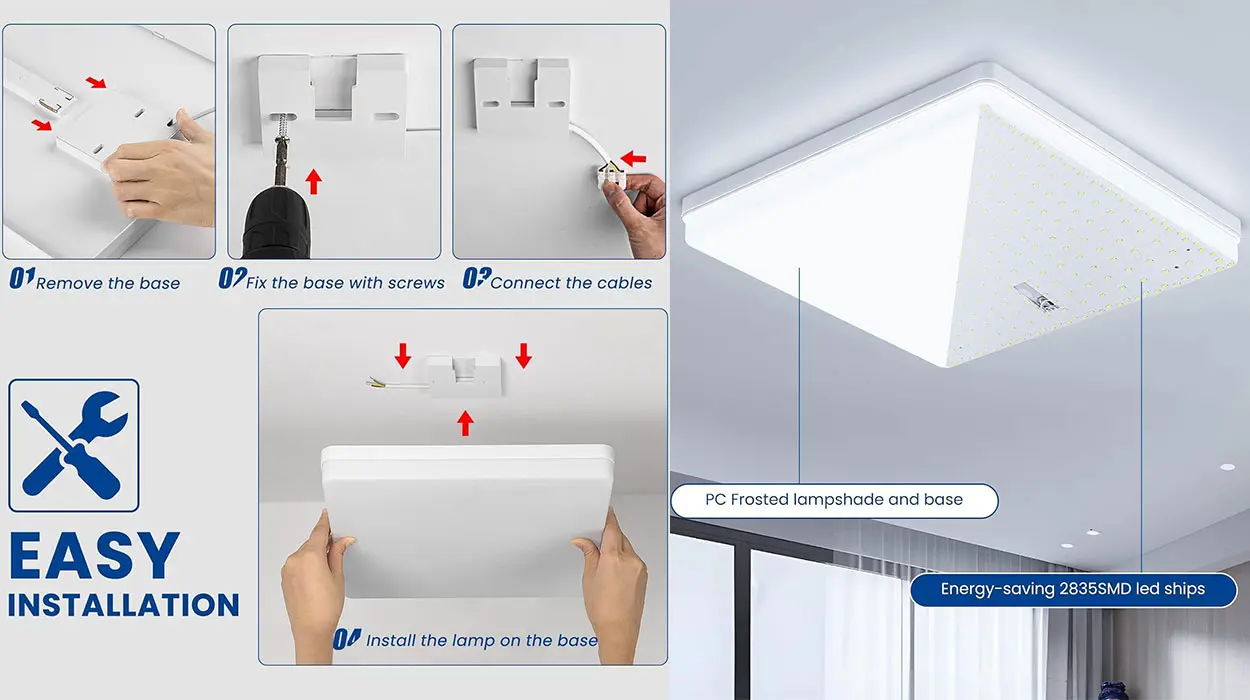 01 Remove the base

02 Fix the base with screws

03 Connect the cables

EASY INSTALLATION

04 Install the lamp on the base

PC Frosted lampshade and base

Energy-saving 2835SMD led ships