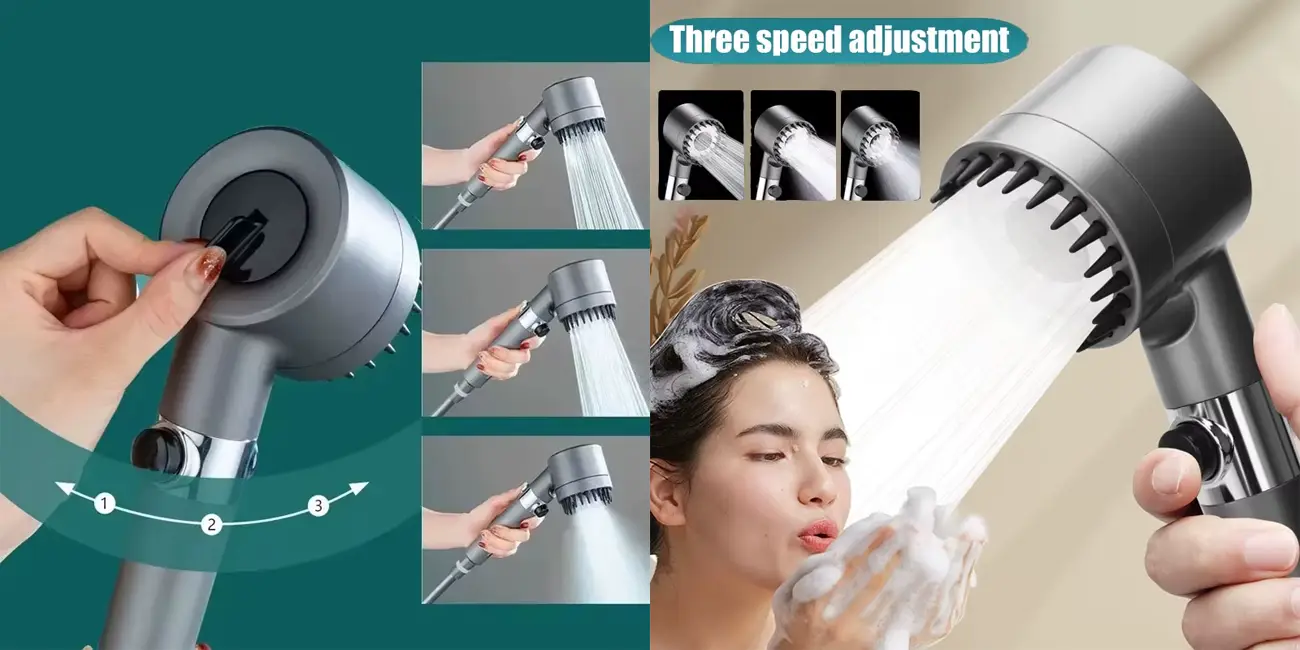 1
2
3
Three speed adjustment